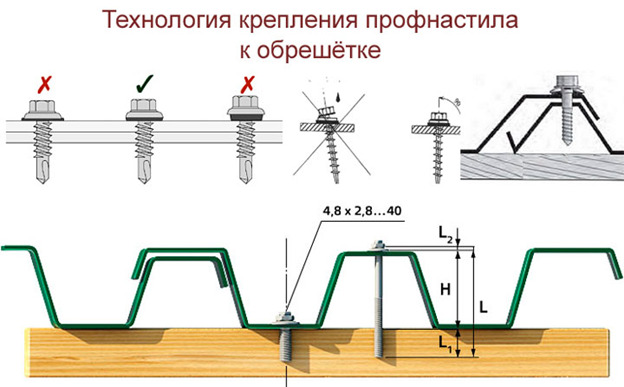 Технология крепления профнастила к обрешётке

✗ ✓ ✗

4,8 x 2,8...40

$L_2$

H

L

$L_1$